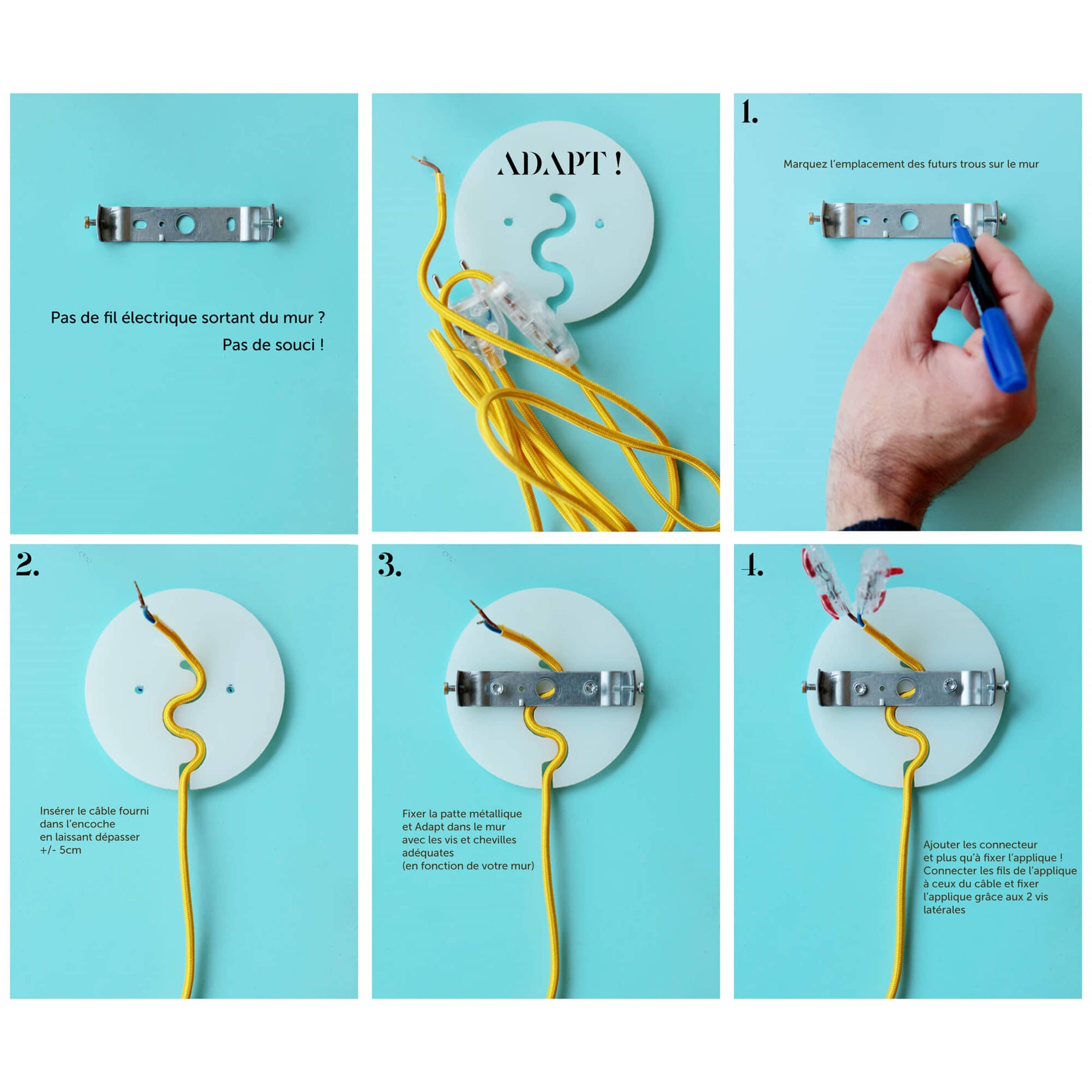 Pas de fil électrique sortant du mur ?

Pas de souci !

ADAPT !

1.

Marquez l'emplacement des futurs trous sur le mur

2.

Insérer le câble fourni dans l'encoche en laissant dépasser +/- 5cm

3.

Fixer la patte métallique et Adapt dans le mur avec les vis et chevilles adéquates (en fonction de votre mur)

4.

Ajouter les connecteur et plus qu'à fixer l'applique ! Connecter les fils de l'applique à ceux du câble et fixer l'applique grâce aux 2 vis latérales